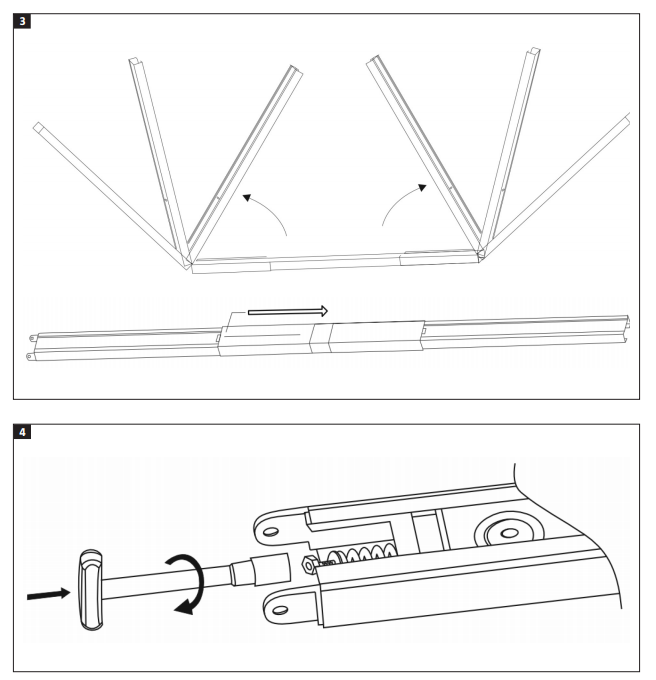 3

4